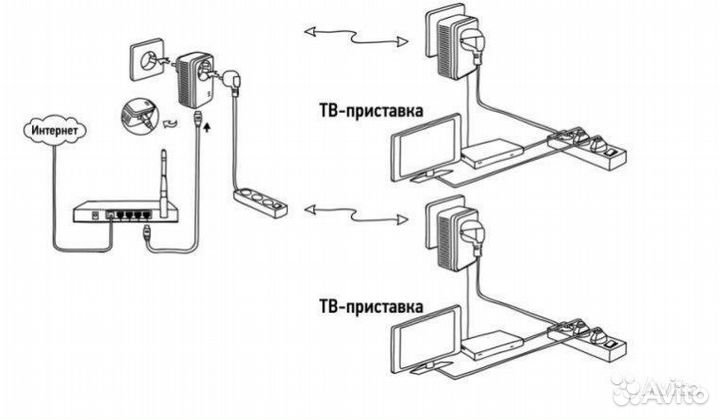 Интернет

ТВ-приставка

ТВ-приставка

Avito