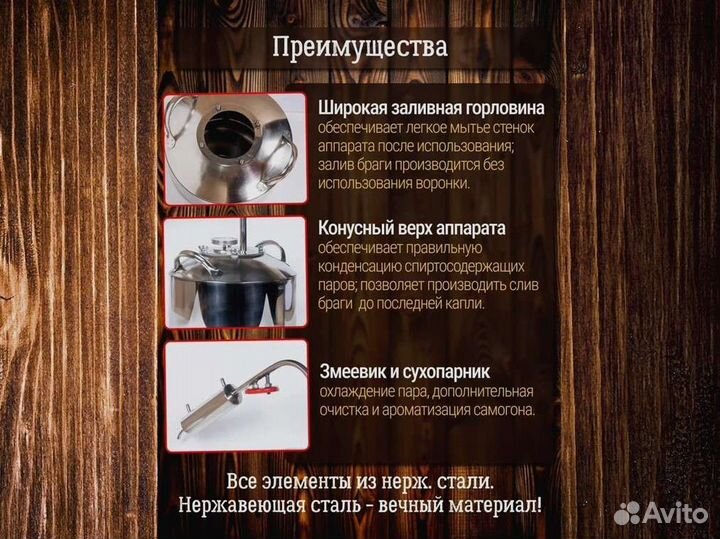 Преимущества

Широкая заливная горловина
обеспечивает легкое мытье стенок аппарата после использования; залив браги производится без использования воронки.

Конусный верх аппарата
обеспечивает правильную конденсацию спиртосодержащих паров; позволяет производить слив браги до последней капли.

Змеевик и сухопарник
охлаждение пара, дополнительная очистка и ароматизация самогона.

Все элементы из нерж. стали.
Нержавеющая сталь - вечный материал!

Avito