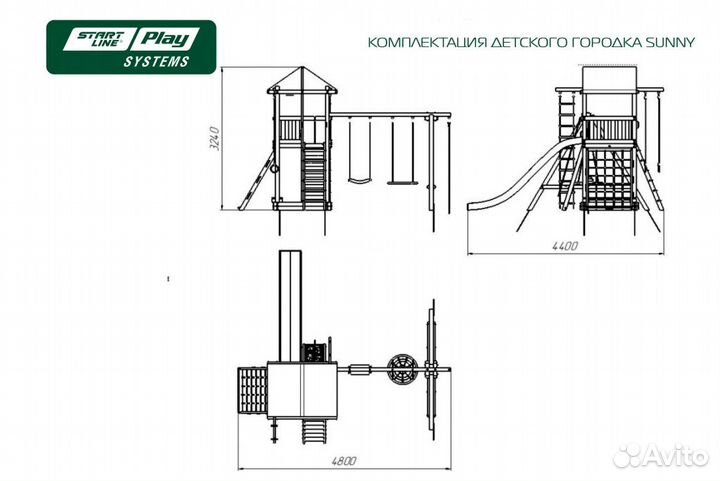 START LINE® Play SYSTEMS

КОМПЛЕКТАЦИЯ ДЕТСКОГО ГОРОДКА SUNNY

3240

4400

4800

Avito