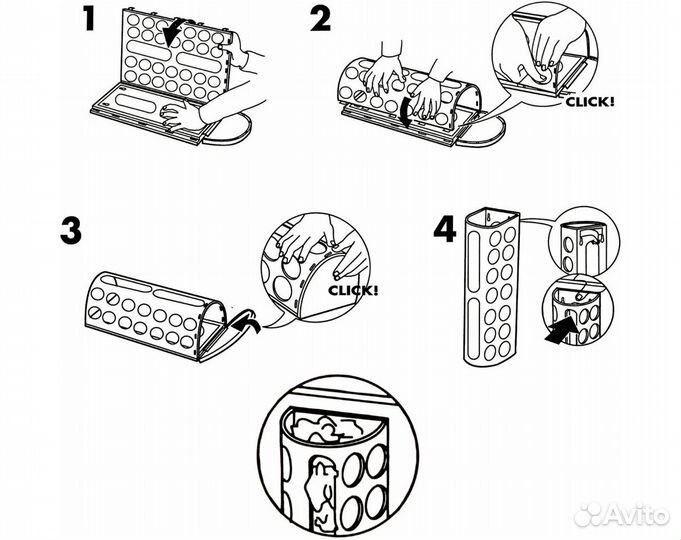 1

2

CLICK!

3

CLICK!

4

Avito