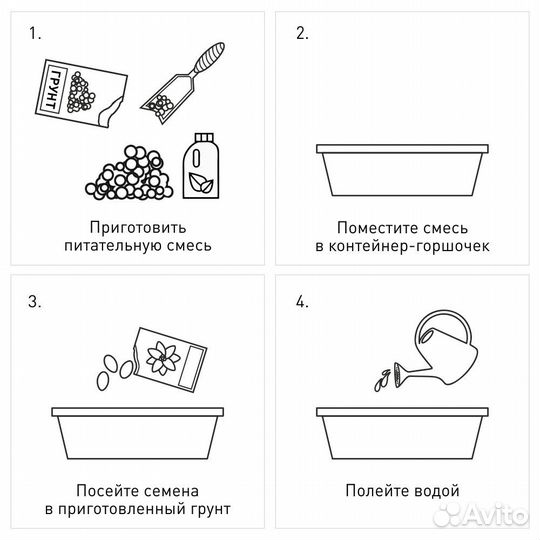 1.

ГРУНТ

Приготовить питательную смесь

2.

Поместите смесь в контейнер-горшочек

3.

Посейте семена в приготовленный грунт

4.

Полейте водой

Avito