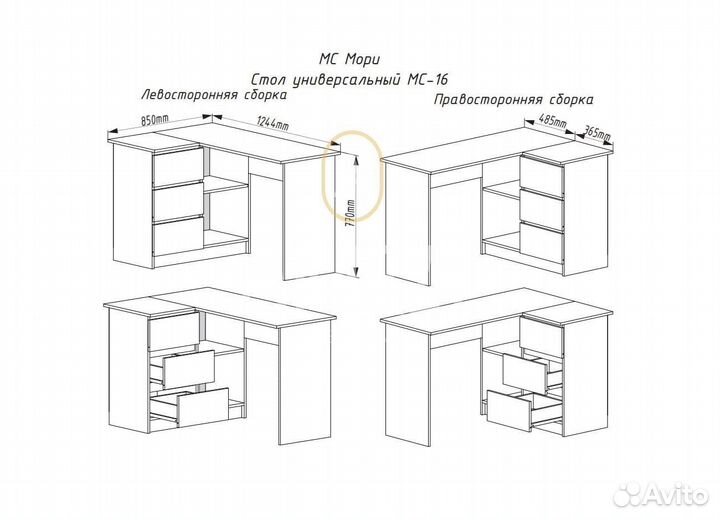 МС Мори
Стол универсальный МС-16
Левосторонняя сборка
Правосторонняя сборка
850mm
1244mm
770mm
485mm
365mm
Avito