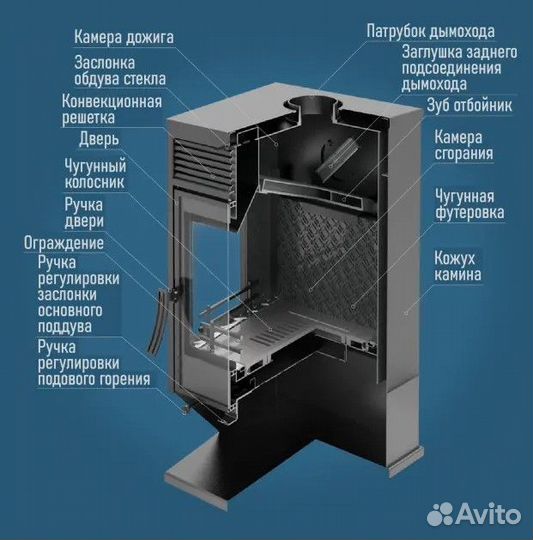 Камера дожига

Заслонка обдува стекла

Конвекционная решетка

Дверь

Чугунный колосник

Ручка двери

Ограждение

Ручка регулировки заслонки основного поддува

Ручка регулировки подового горения

Патрубок дымохода

Заглушка заднего подсоединения дымохода

Зуб отбойник

Камера сгорания

Чугунная футеровка

Кожух камина

Avito