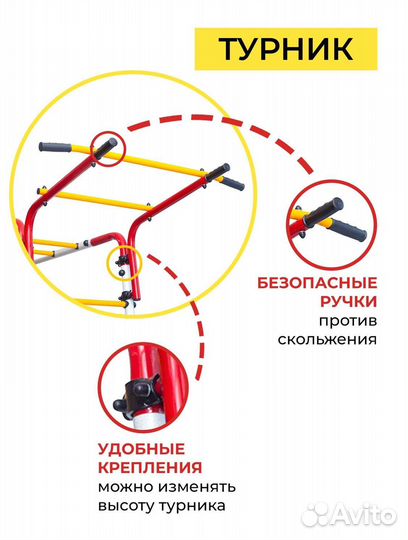 ТУРНИК

БЕЗОПАСНЫЕ РУЧКИ
против скольжения

УДОБНЫЕ КРЕПЛЕНИЯ
можно изменять высоту турника

Avito