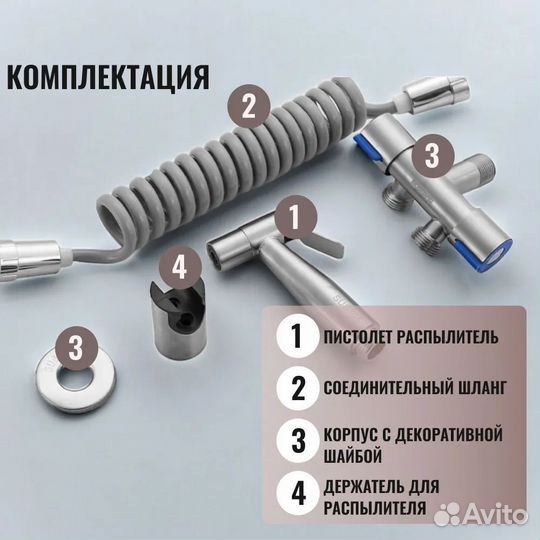 КОМПЛЕКТАЦИЯ

2

3

1

4

3

1 ПИСТОЛЕТ РАСПЫЛИТЕЛЬ

2 СОЕДИНИТЕЛЬНЫЙ ШЛАНГ

3 КОРПУС С ДЕКОРАТИВНОЙ ШАЙБОЙ

4 ДЕРЖАТЕЛЬ ДЛЯ РАСПЫЛИТЕЛЯ

Avito