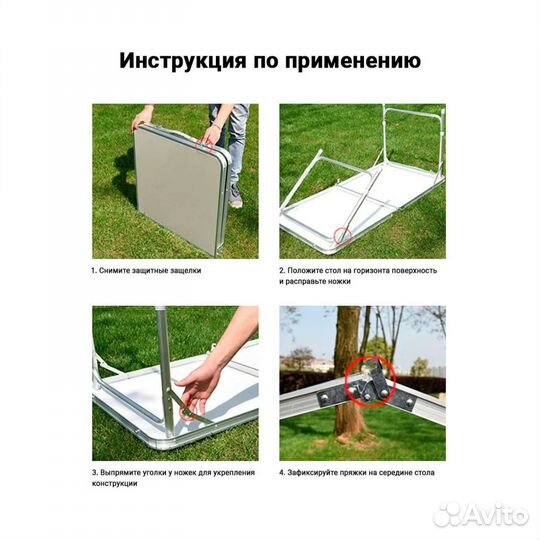 Инструкция по применению

1. Снимите защитные защелки

2. Положите стол на горизонта поверхность и расправьте ножки

3. Выпрямите уголки у ножек для укрепления конструкции

4. Зафиксируйте пряжки на середине стола

Avito