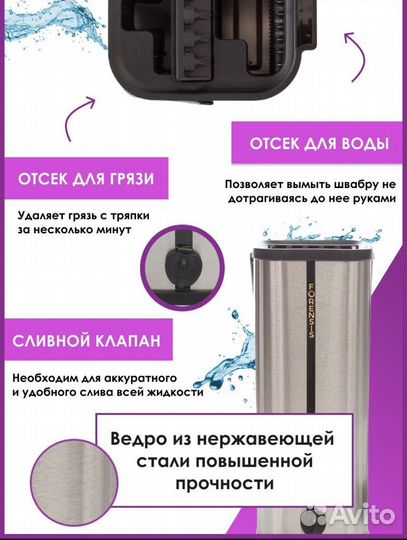 ОТСЕК ДЛЯ ВОДЫ

Позволяет вымыть швабру не дотрагиваясь до нее руками

ОТСЕК ДЛЯ ГРЯЗИ

Удаляет грязь с тряпки за несколько минут

FORENSIS

СЛИВНОЙ КЛАПАН

Необходим для аккуратного и удобного слива всей жидкости

Ведро из нержавеющей стали повышенной прочности

Avito