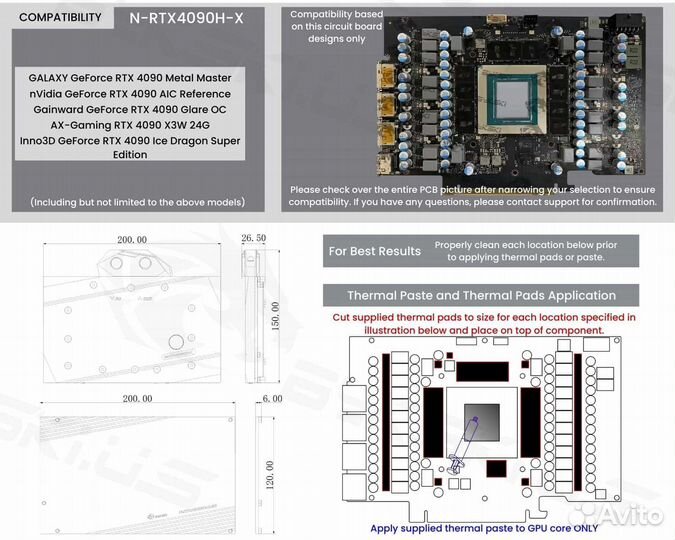 COMPATIBILITY

N-RTX4090H-X

GALAXY GeForce RTX 4090 Metal Master
nVidia GeForce RTX 4090 AIC Reference
Gainward GeForce RTX 4090 Glare OC
AX-Gaming RTX 4090 X3W 24G
Inno3D GeForce RTX 4090 Ice Dragon Super Edition

(Including but not limited to the above models)

Compatibility based on this circuit board designs only

Please check over the entire PCB picture after narrowing your selection to ensure compatibility. If you have any questions, please contact support for confirmation.

200.00

26.50

150.00

200.00

6.00

120.00

For Best Results

Properly clean each location below prior to applying thermal pads or paste.

Thermal Paste and Thermal Pads Application

Cut supplied thermal pads to size for each location specified in illustration below and place on top of component.

Apply supplied thermal paste to GPU core ONLY

Avito