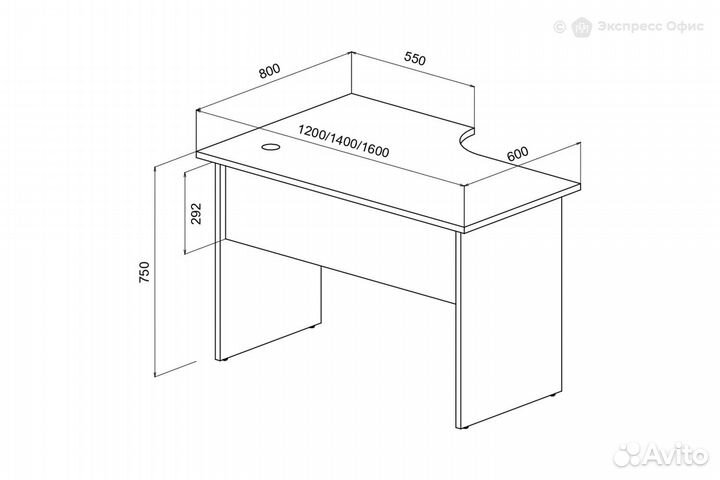 © Экспресс Офис

800

550

1200/1400/1600

600

292

750

Avito