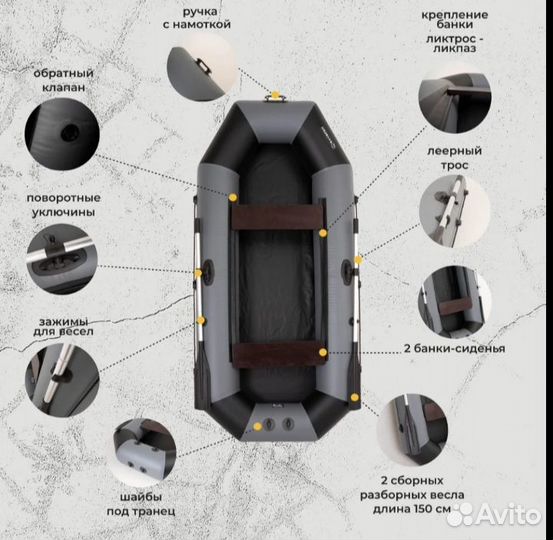 ручка с намоткой

крепление банки ликтрос - ликпаз

обратный клапан

леерный трос

поворотные уключины

зажимы для весел

2 банки-сиденья

шайбы под транец

2 сборных разборных весла длина 150 см

Avito