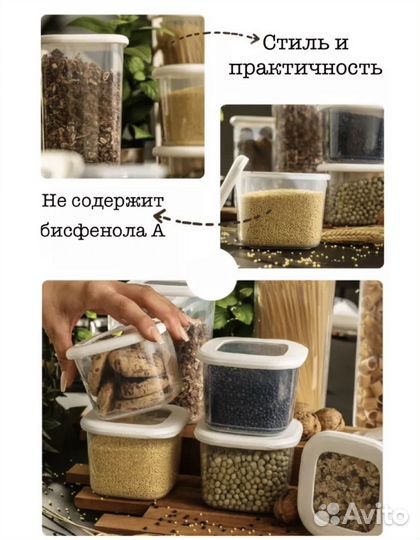 Стиль и практичность

Не содержит бисфенола А

Avito