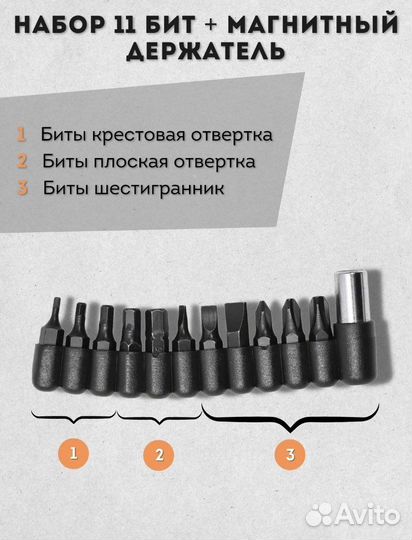 НАБОР 11 БИТ + МАГНИТНЫЙ ДЕРЖАТЕЛЬ

1 Биты крестовая отвертка
2 Биты плоская отвертка
3 Биты шестигранник

1
2
3

Avito