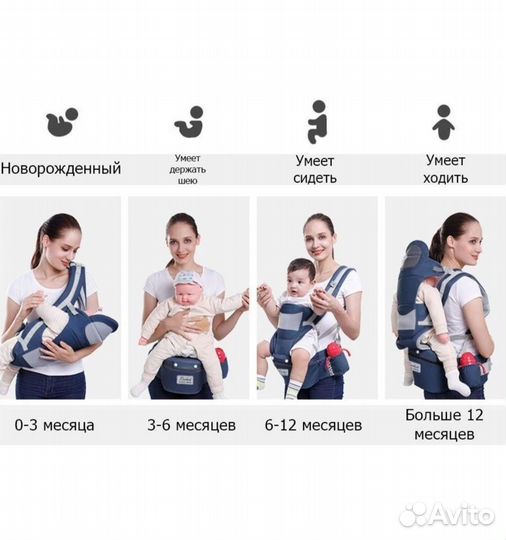 Новорожденный

Умеет держать шею

Умеет сидеть

Умеет ходить

0-3 месяца

3-6 месяцев

6-12 месяцев

Больше 12 месяцев

Avito