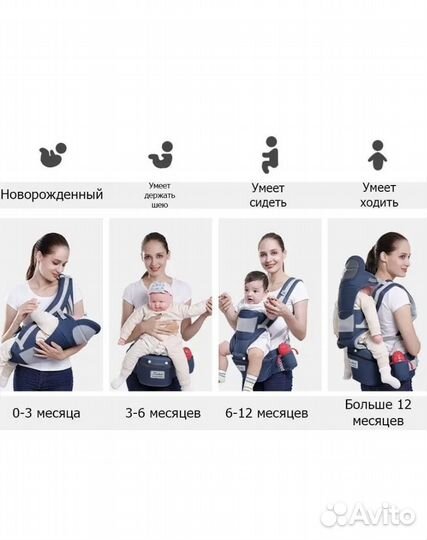 Новорожденный

Умеет держать шею

Умеет сидеть

Умеет ходить

0-3 месяца

3-6 месяцев

6-12 месяцев

Больше 12 месяцев

Avito