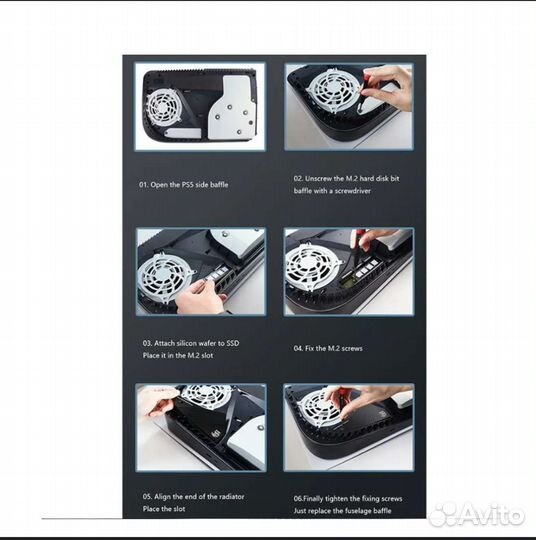 01. Open the PS5 side baffle

02. Unscrew the M.2 hard disk bit baffle with a screwdriver

03. Attach silicon wafer to SSD Place it in the M.2 slot

04. Fix the M.2 screws

05. Align the end of the radiator Place the slot

06.Finally tighten the fixing screws Just replace the fuselage baffle

Avito