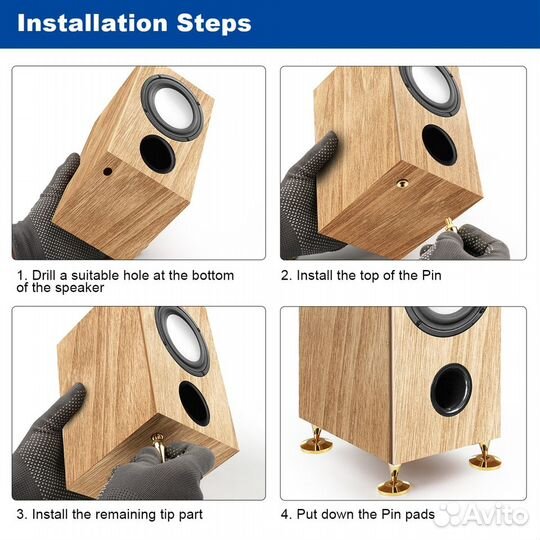 Installation Steps

1. Drill a suitable hole at the bottom of the speaker

2. Install the top of the Pin

3. Install the remaining tip part

4. Put down the Pin pads

Avito