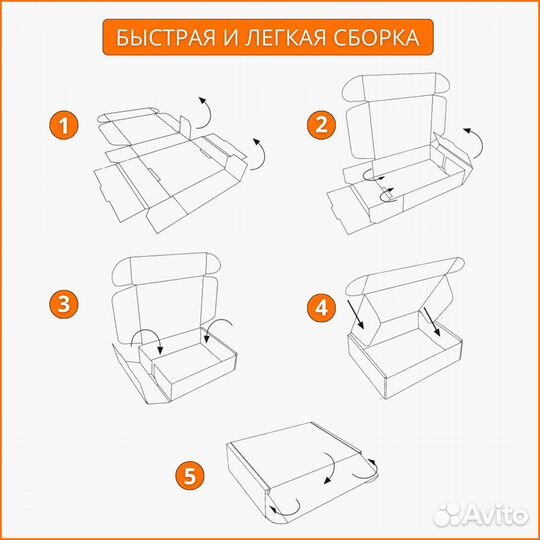 БЫСТРАЯ И ЛЕГКАЯ СБОРКА

1

2

3

4

5

Avito