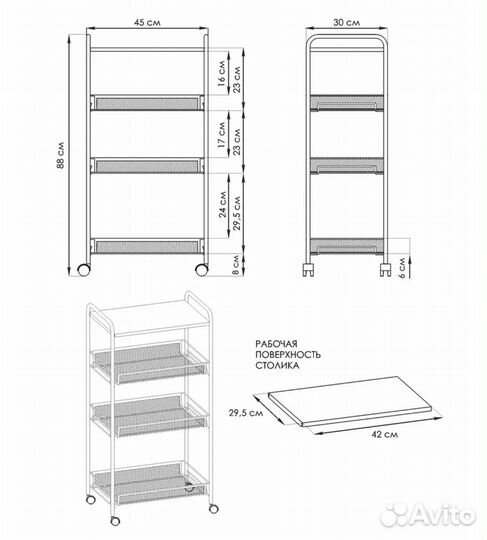 45 см

88 см

16 см
23 см
17 см
23 см
24 см
29,5 см
8 см

30 см

6 см

РАБОЧАЯ
ПОВЕРХНОСТЬ
СТОЛИКА

29,5 см

42 см

Avito