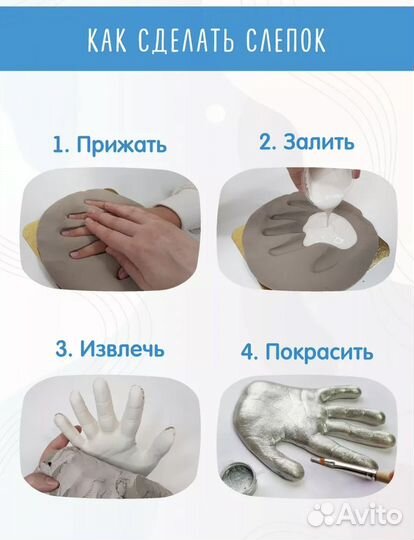 КАК СДЕЛАТЬ СЛЕПОК

1. Прижать

2. Залить

3. Извлечь

4. Покрасить

Avito