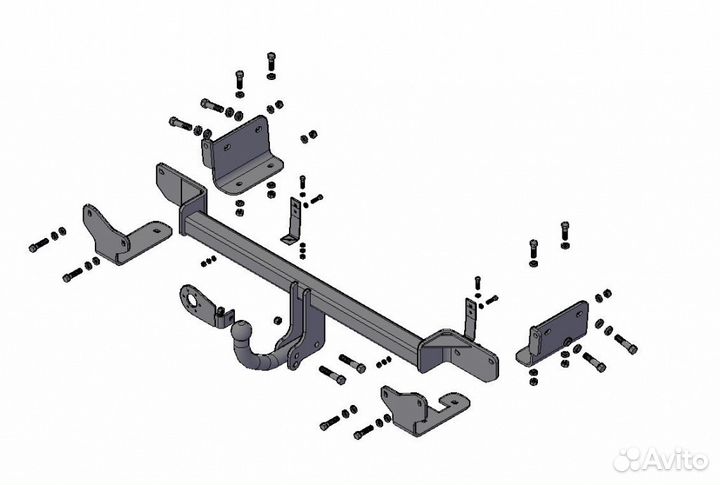 Avito