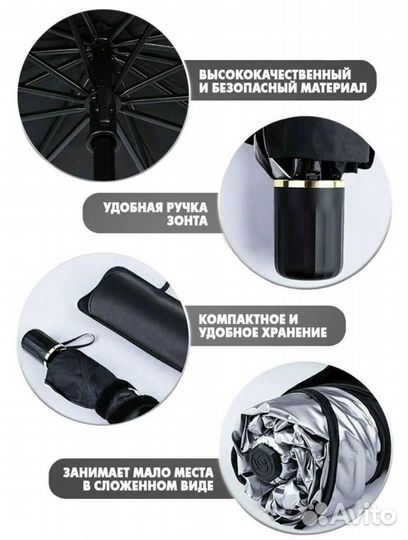 ВЫСОКОКАЧЕСТВЕННЫЙ И БЕЗОПАСНЫЙ МАТЕРИАЛ

УДОБНАЯ РУЧКА ЗОНТА

КОМПАКТНОЕ И УДОБНОЕ ХРАНЕНИЕ

ЗАНИМАЕТ МАЛО МЕСТА В СЛОЖЕННОМ ВИДЕ

Avito