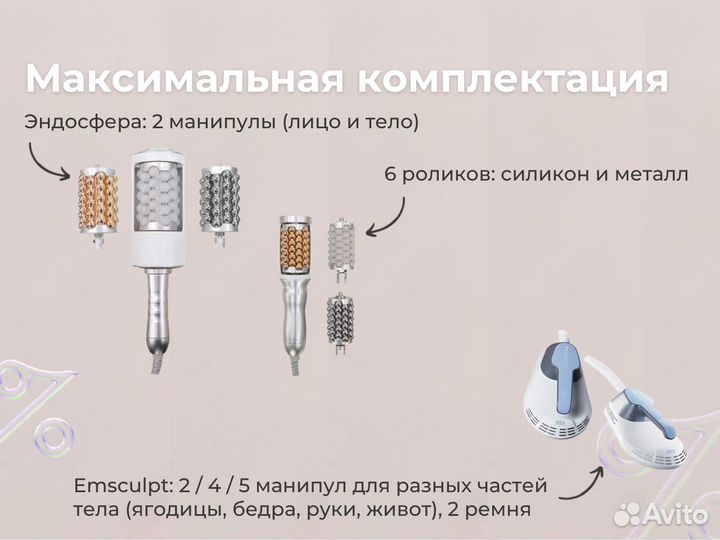 Максимальная комплектация

Эндосфера: 2 манипулы (лицо и тело)

6 роликов: силикон и металл

Emsculpt: 2 / 4 / 5 манипул для разных частей тела (ягодицы, бедра, руки, живот), 2 ремня

Avito