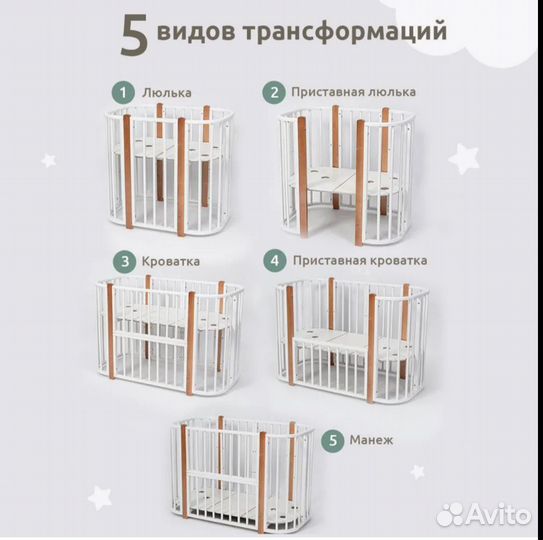 5 видов трансформаций

1 Люлька

2 Приставная люлька

3 Кроватка

4 Приставная кроватка

5 Манеж

Avito