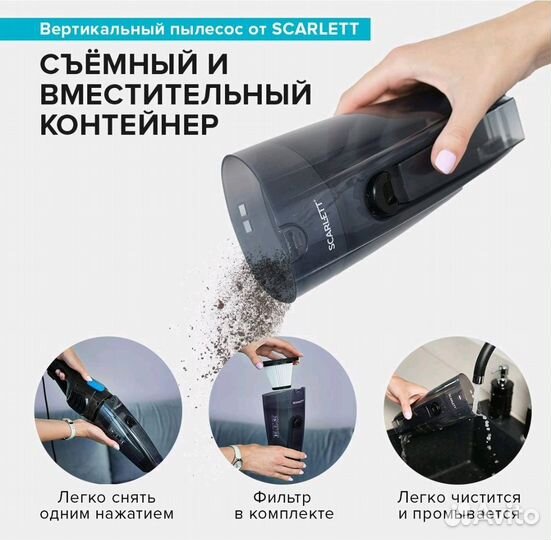 Вертикальный пылесос от SCARLETT

СЪЁМНЫЙ И ВМЕСТИТЕЛЬНЫЙ КОНТЕЙНЕР

SCARLETT

Легко снять одним нажатием

Фильтр в комплекте

Легко чистится и промывается

Avito