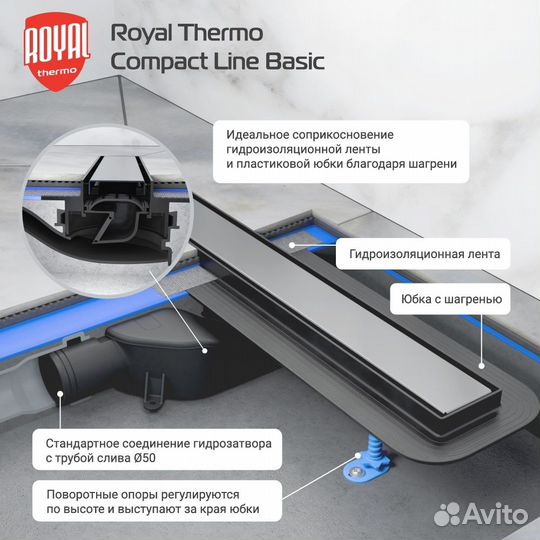 ROYAL thermo

Royal Thermo Compact Line Basic

Идеальное соприкосновение гидроизоляционной ленты и пластиковой юбки благодаря шагрени

Гидроизоляционная лента

Юбка с шагренью

Стандартное соединение гидрозатвора с трубой слива Ø50

Поворотные опоры регулируются по высоте и выступают за края юбки

Avito