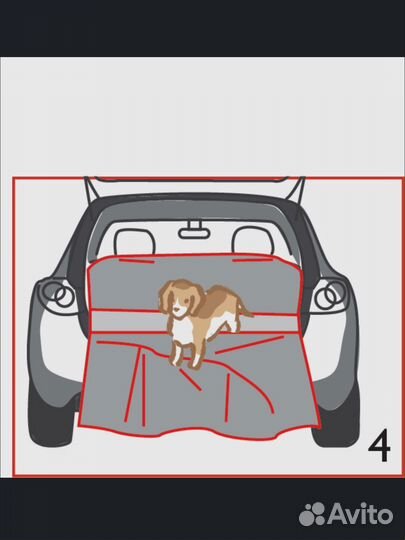 4

Avito