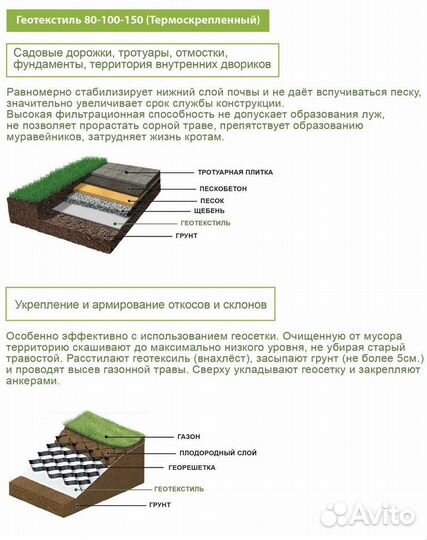 Геотекстиль 80-100-150 (Термоскрепленный)

Садовые дорожки, тротуары, отмостки, фундаменты, территория внутренних двориков

Равномерно стабилизирует нижний слой почвы и не даёт вспучиваться песку, значительно увеличивает срок службы конструкции.
Высокая фильтрационная способность не допускает образования луж, не позволяет прорастать сорной траве, препятствует образованию муравейников, затрудняет жизнь кротам.

ТРОТУАРНАЯ ПЛИТКА
ПЕСКОБЕТОН
ПЕСОК
ЩЕБЕНЬ
ГЕОТЕКСТИЛЬ
ГРУНТ

Укрепление и армирование откосов и склонов

Особенно эффективно с использованием геосетки. Очищенную от мусора территорию скашивают до максимально низкого уровня, не убирая старый травостой. Расстилают геотексиль (внахлёст), засыпают грунт (не более 5см.) и проводят высев газонной травы. Сверху укладывают геосетку и закрепляют анкерами.

ГАЗОН
ПЛОДОРОДНЫЙ СЛОЙ
ГЕОРЕШЕТКА
ГЕОТЕКСТИЛЬ
ГРУНТ

Avito