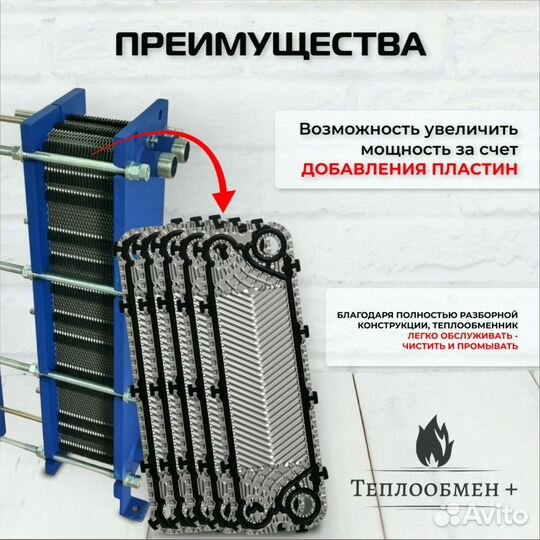 ПРЕИМУЩЕСТВА

Возможность увеличить мощность за счет ДОБАВЛЕНИЯ ПЛАСТИН

БЛАГОДАРЯ ПОЛНОСТЬЮ РАЗБОРНОЙ КОНСТРУКЦИИ, ТЕПЛООБМЕННИК ЛЕГКО ОБСЛУЖИВАТЬ - ЧИСТИТЬ И ПРОМЫВАТЬ

ТЕПЛООБМЕН +

Avito