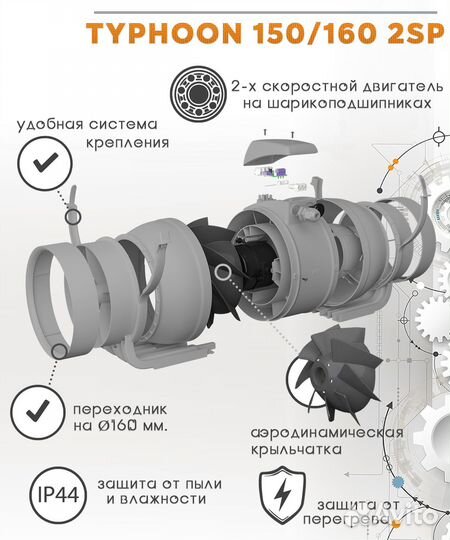 TYPHOON 150/160 2SP

2-х скоростной двигатель на шарикоподшипниках

удобная система крепления

переходник на Ø160 мм.

аэродинамическая крыльчатка

IP44

защита от пыли и влажности

защита от перегрева

Avito