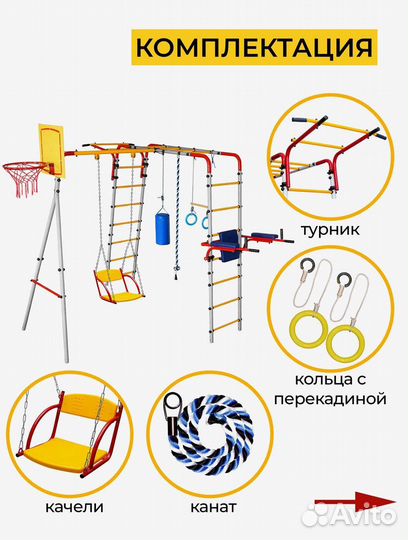 КОМПЛЕКТАЦИЯ

турник

кольца с перекадиной

качели

канат

Avito