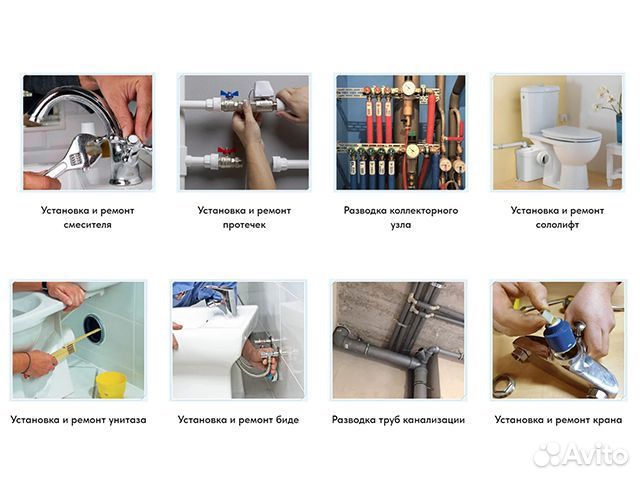 Установка и ремонт смесителя

Установка и ремонт протечек

Разводка коллекторного узла

Установка и ремонт сололифт

Установка и ремонт унитаза

Установка и ремонт биде

Разводка труб канализации

Установка и ремонт крана

Avito