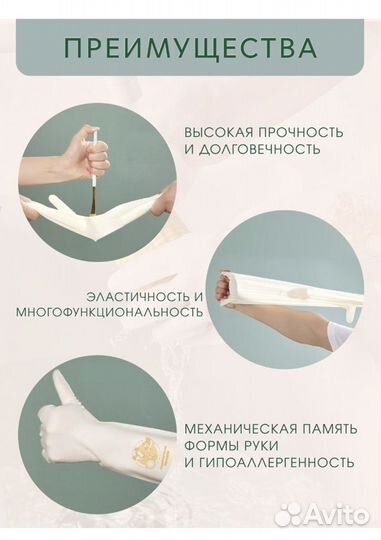 ПРЕИМУЩЕСТВА

ВЫСОКАЯ ПРОЧНОСТЬ И ДОЛГОВЕЧНОСТЬ

ЭЛАСТИЧНОСТЬ И МНОГОФУНКЦИОНАЛЬНОСТЬ

МЕХАНИЧЕСКАЯ ПАМЯТЬ ФОРМЫ РУКИ И ГИПОАЛЛЕРГЕННОСТЬ

Avito