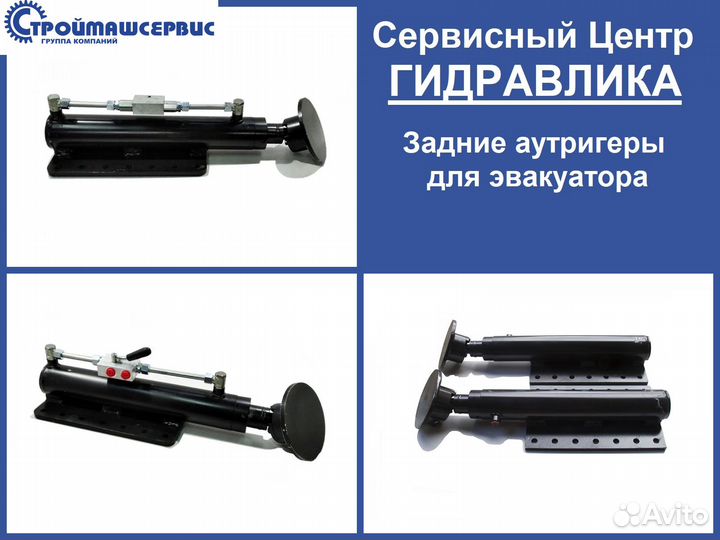 СТРОЙМАШСЕРВИС
ГРУППА КОМПАНИЙ

Сервисный Центр
ГИДРАВЛИКА

Задние аутригеры для эвакуатора

Avito