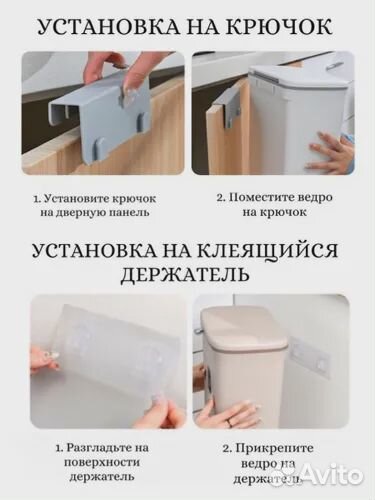 УСТАНОВКА НА КРЮЧОК

1. Установите крючок на дверную панель

2. Поместите ведро на крючок

УСТАНОВКА НА КЛЕЯЩИЙСЯ ДЕРЖАТЕЛЬ

1. Разгладьте на поверхности держатель

2. Прикрепите ведро на держатель

Avito