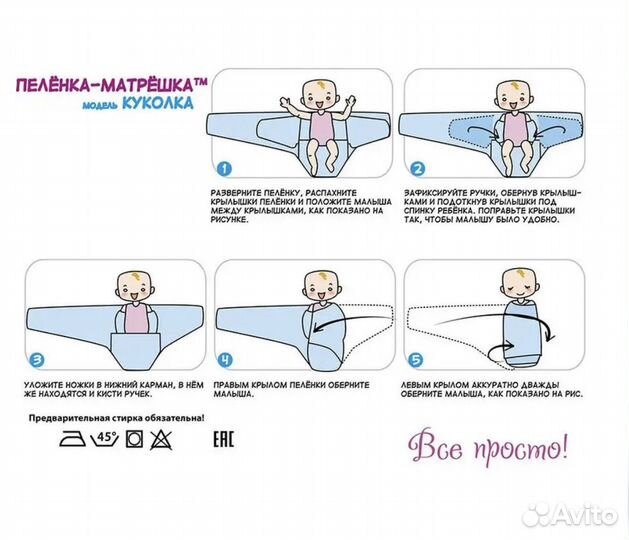 ПЕЛЁНКА-МАТРЁШКА™
модель КУКОЛКА

1
РАЗВЕРНИТЕ ПЕЛЁНКУ, РАСПАХНИТЕ КРЫЛЫШКИ ПЕЛЁНКИ И ПОЛОЖИТЕ МАЛЫША МЕЖДУ КРЫЛЫШКАМИ, КАК ПОКАЗАНО НА РИСУНКЕ.

2
ЗАФИКСИРУЙТЕ РУЧКИ, ОБЕРНУВ КРЫЛЫШКАМИ И ПОДОТКНУВ КРЫЛЫШКИ ПОД СПИНКУ РЕБЁНКА. ПОПРАВЬТЕ КРЫЛЫШКИ ТАК, ЧТОБЫ МАЛЫШУ БЫЛО УДОБНО.

3
УЛОЖИТЕ НОЖКИ В НИЖНИЙ КАРМАН, В НЁМ ЖЕ НАХОДЯТСЯ И КИСТИ РУЧЕК.

4
ПРАВЫМ КРЫЛОМ ПЕЛЁНКИ ОБЕРНИТЕ МАЛЫША.

5
ЛЕВЫМ КРЫЛОМ АККУРАТНО ДВАЖДЫ ОБЕРНИТЕ МАЛЫША, КАК ПОКАЗАНО НА РИС.

Предварительная стирка обязательна!

45°

EAC

Все просто!

Avito