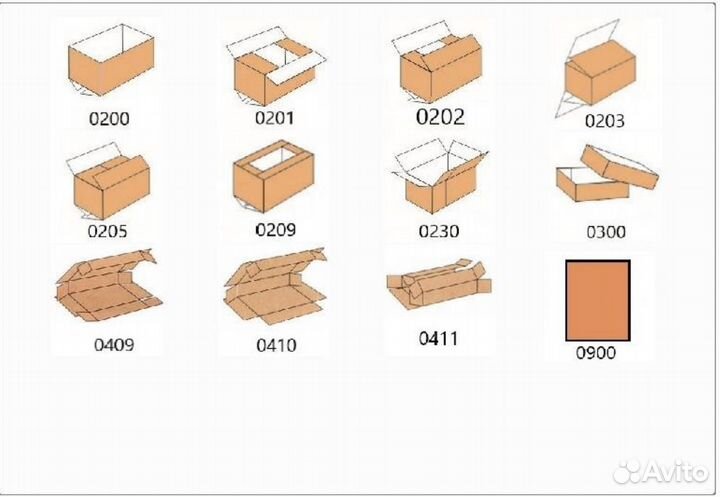 0200

0201

0202

0203

0205

0209

0230

0300

0409

0410

0411

0900

Avito