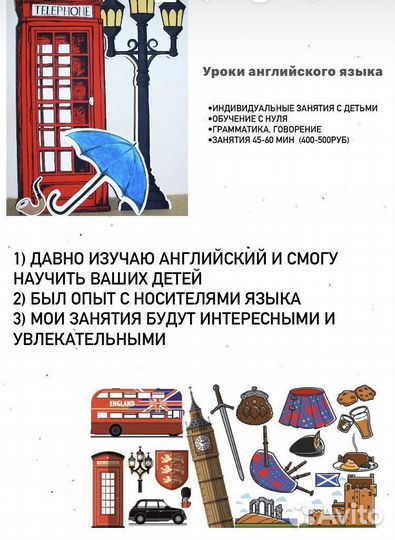 TELEPHONE

Уроки английского языка

•ИНДИВИДУАЛЬНЫЕ ЗАНЯТИЯ С ДЕТЬМИ
•ОБУЧЕНИЕ С НУЛЯ
•ГРАММАТИКА, ГОВОРЕНИЕ
•ЗАНЯТИЯ 45-60 МИН (400-500РУБ)

1) ДАВНО ИЗУЧАЮ АНГЛИЙСКИЙ И СМОГУ НАУЧИТЬ ВАШИХ ДЕТЕЙ
2) БЫЛ ОПЫТ С НОСИТЕЛЯМИ ЯЗЫКА
3) МОИ ЗАНЯТИЯ БУДУТ ИНТЕРЕСНЫМИ И УВЛЕКАТЕЛЬНЫМИ

ENGLAND

Avito