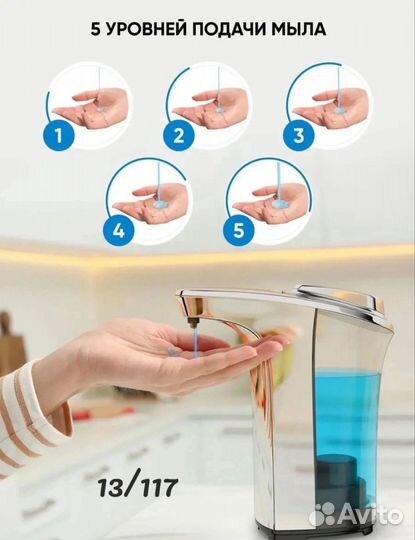 5 УРОВНЕЙ ПОДАЧИ МЫЛА

1

2

3

4

5

13/117

Avito