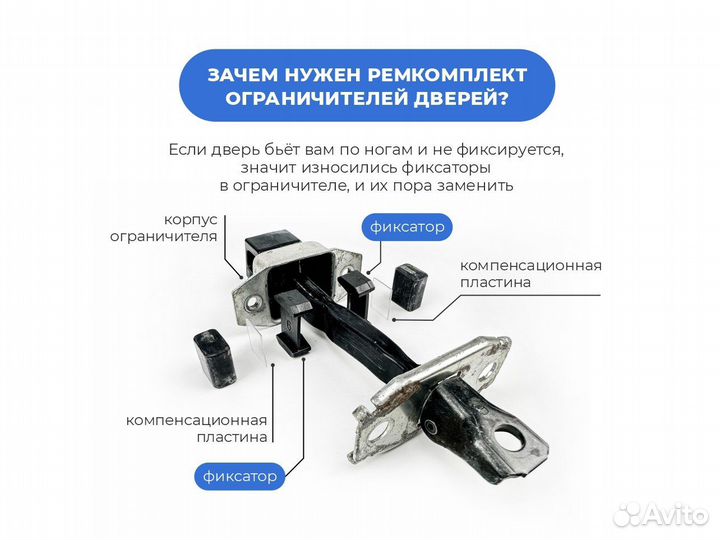 ЗАЧЕМ НУЖЕН РЕМКОМПЛЕКТ ОГРАНИЧИТЕЛЕЙ ДВЕРЕЙ?

Если дверь бьёт вам по ногам и не фиксируется, значит износились фиксаторы в ограничителе, и их пора заменить

корпус ограничителя

фиксатор

компенсационная пластина

компенсационная пластина

фиксатор

Avito