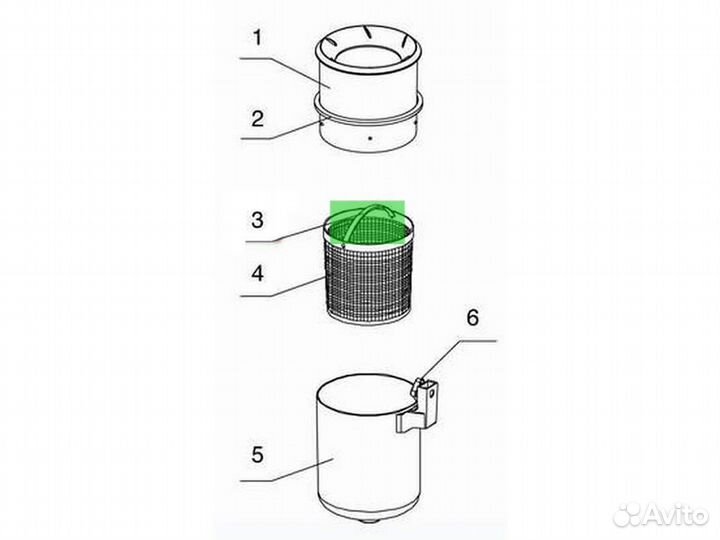 1
2
3
4
6
5
Avito