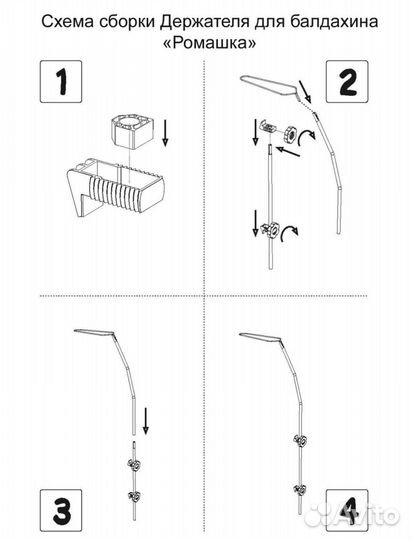 Схема сборки Держателя для балдахина «Ромашка»

1

2

3

4

Avito