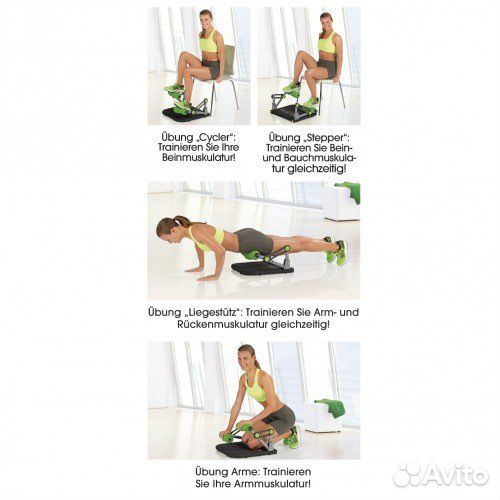 Übung „Cycler": Trainieren Sie Ihre Beinmuskulatur!

Übung „Stepper": Trainieren Sie Bein- und Bauchmuskulatur gleichzeitig!

Übung „Liegestütz": Trainieren Sie Arm- und Rückenmuskulatur gleichzeitig!

Übung Arme: Trainieren Sie Ihre Armmuskulatur!

Avito