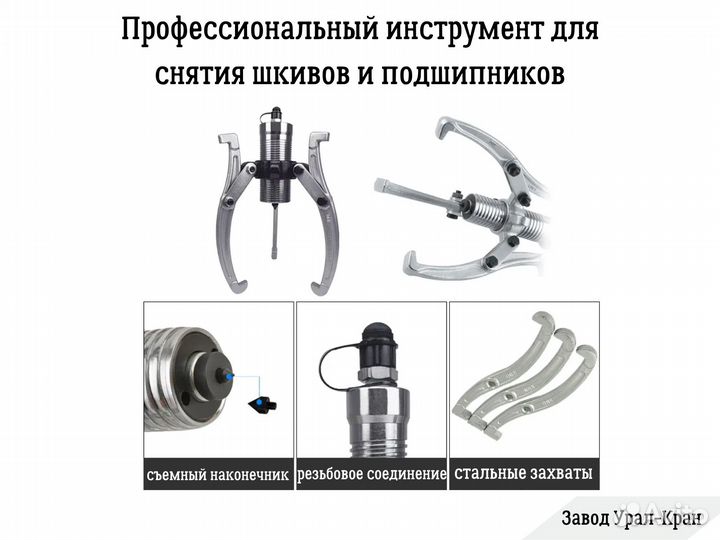 Профессиональный инструмент для снятия шкивов и подшипников

съемный наконечник

резьбовое соединение

стальные захваты

Завод Урал-Кран

Avito