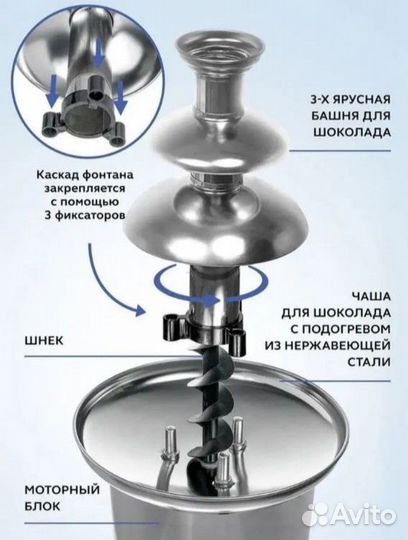 3-Х ЯРУСНАЯ БАШНЯ ДЛЯ ШОКОЛАДА

Каскад фонтана закрепляется с помощью 3 фиксаторов

ЧАША ДЛЯ ШОКОЛАДА С ПОДОГРЕВОМ ИЗ НЕРЖАВЕЮЩЕЙ СТАЛИ

ШНЕК

МОТОРНЫЙ БЛОК

Avito