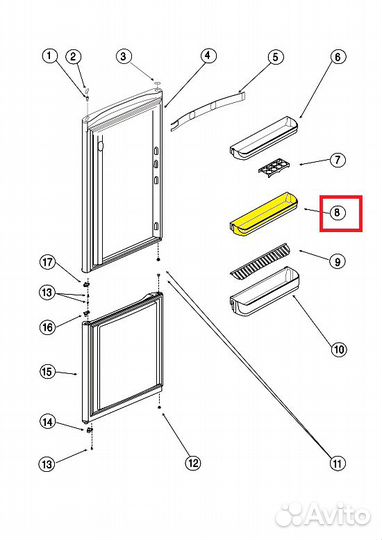 1
2
3
4
5
6
7
8
9
10
17
13
16
15
14
13
12
11
Avito