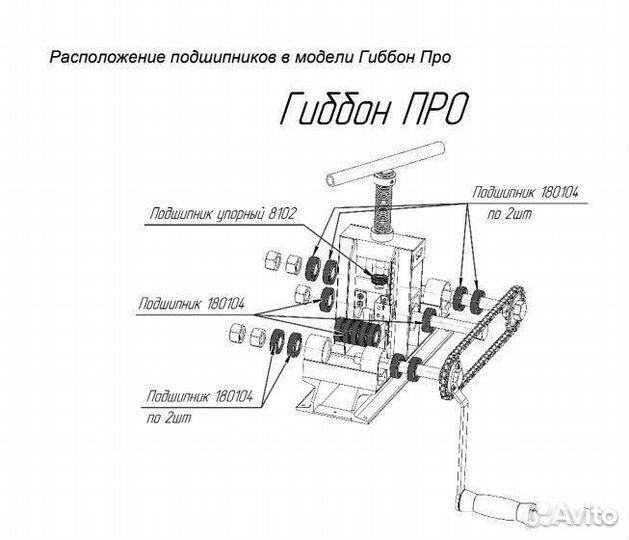 Расположение подшипников в модели Гиббон Про

Гиббон ПРО

Подшипник 180104
по 2шт

Подшипник упорный 8102

Подшипник 180104

Подшипник 180104
по 2шт

Avito